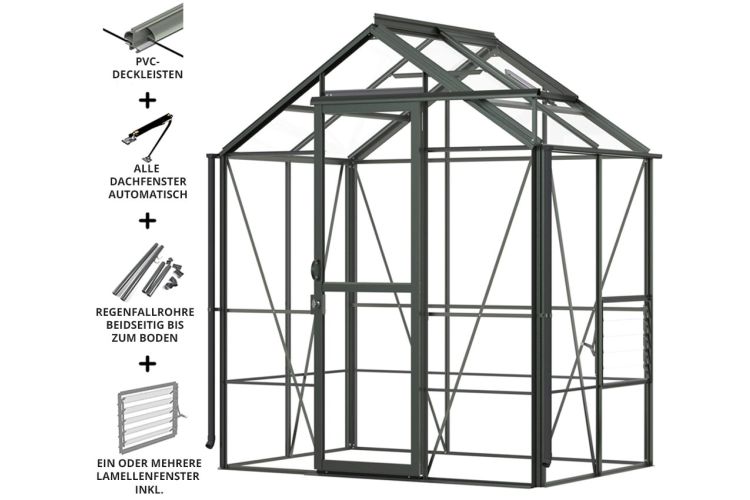 PVC-DECKLEISTEN

+

ALLE DACHFENSTER AUTOMATISCH

+

REGENFALLROHRE BEIDSEITIG BIS ZUM BODEN

+

EIN ODER MEHRERE LAMELLENFENSTER INKL.